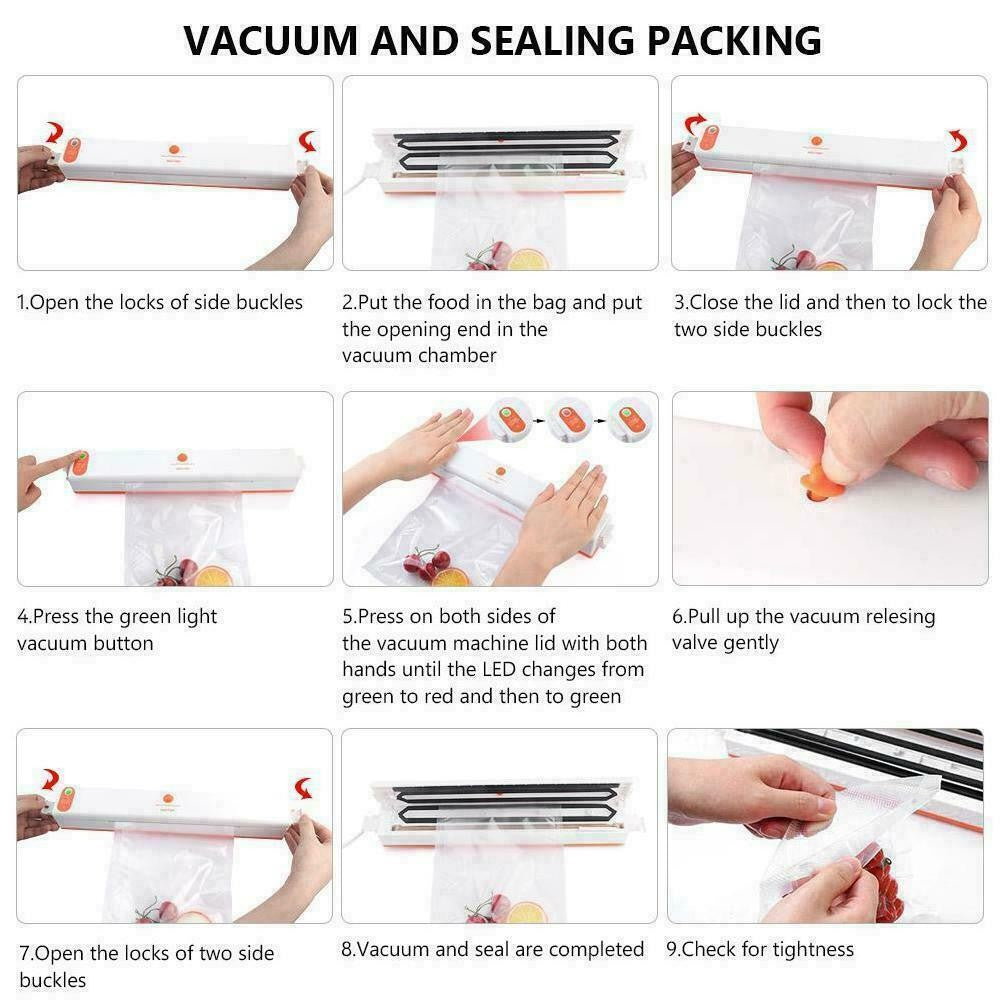 VACUUM AND SEALING PACKING

1.Open the locks of side buckles

2.Put the food in the bag and put the opening end in the vacuum chamber

3.Close the lid and then to lock the two side buckles

4.Press the green light vacuum button

5.Press on both sides of the vacuum machine lid with both hands until the LED changes from green to red and then to green

6.Pull up the vacuum relesing valve gently

7.Open the locks of two side buckles

8.Vacuum and seal are completed

9.Check for tightness