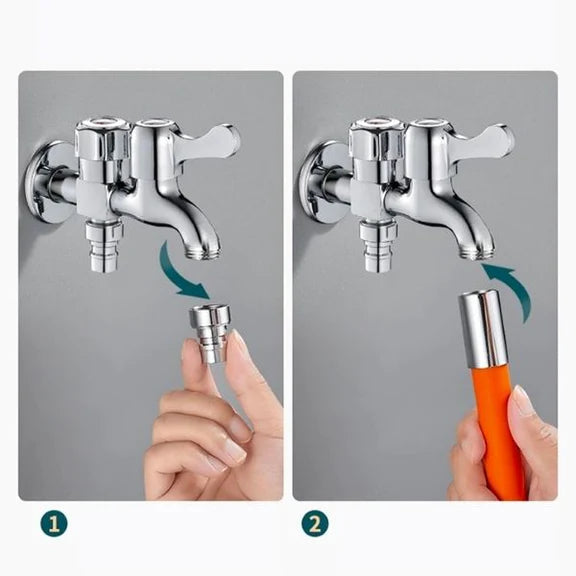 1

2