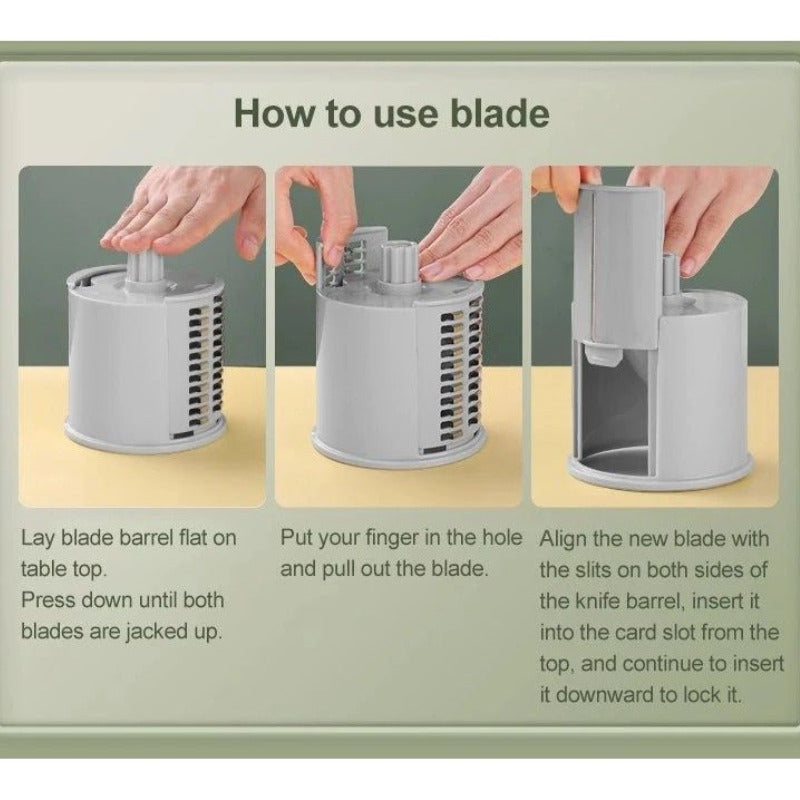 How to use blade

Lay blade barrel flat on table top.
Press down until both blades are jacked up.

Put your finger in the hole and pull out the blade.

Align the new blade with the slits on both sides of the knife barrel, insert it into the card slot from the top, and continue to insert it downward to lock it.