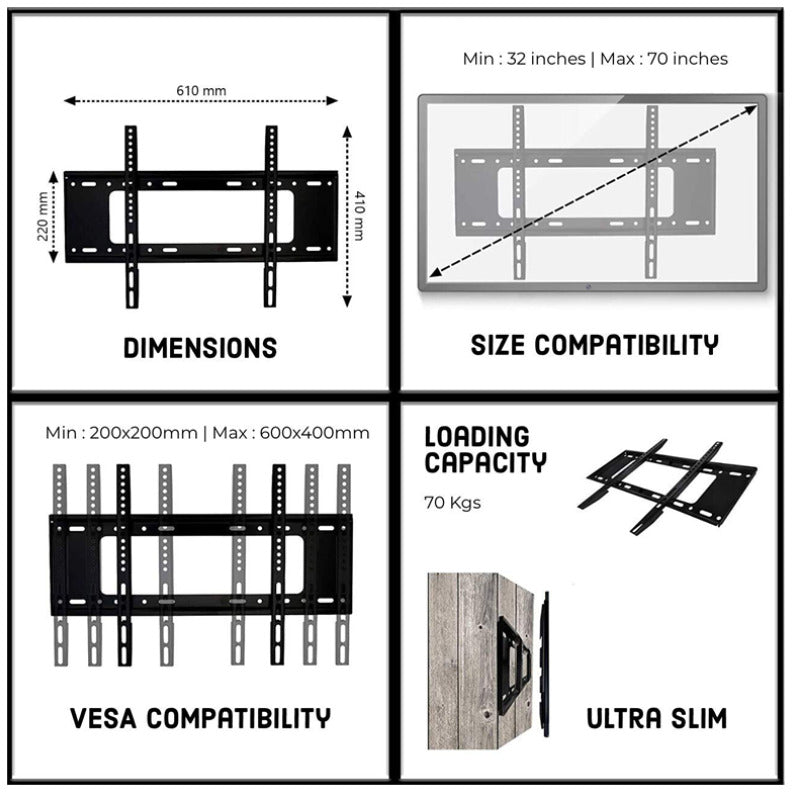 610 mm

220 mm

410 mm

DIMENSIONS

Min : 32 inches | Max : 70 inches

SIZE COMPATIBILITY

Min : 200x200mm | Max : 600x400mm

VESA COMPATIBILITY

LOADING CAPACITY

70 Kgs

ULTRA SLIM