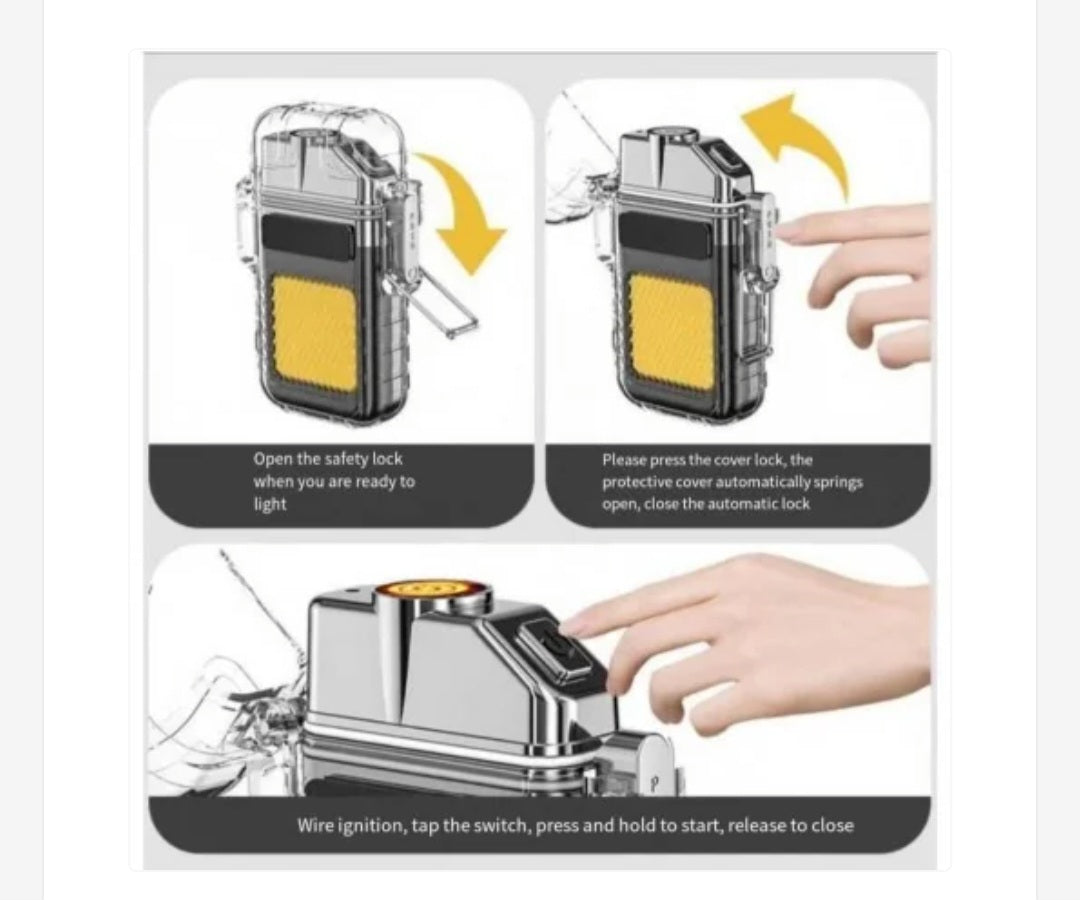 Open the safety lock when you are ready to light

Please press the cover lock, the protective cover automatically springs open, close the automatic lock

Wire ignition, tap the switch, press and hold to start, release to close