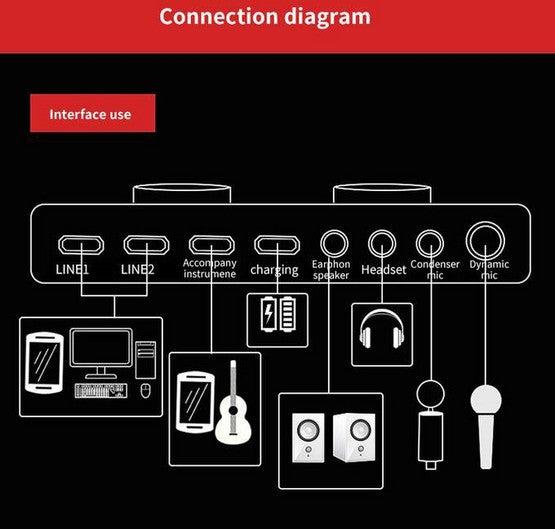 Connection diagram

Interface use

LINE1

LINE2

Accompany instrumene

charging

Earphon speaker

Headset

Condenser mic

Dynamic mic