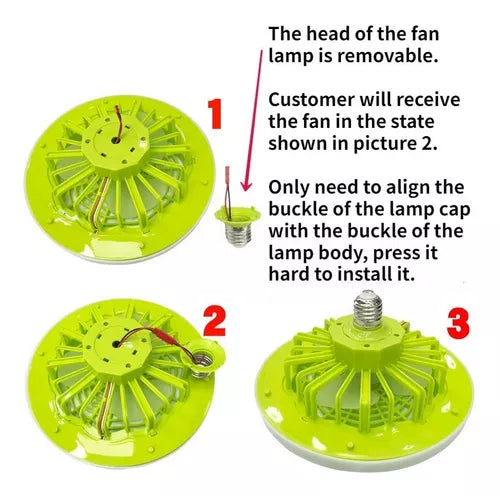 1

The head of the fan lamp is removable.

Customer will receive the fan in the state shown in picture 2.

Only need to align the buckle of the lamp cap with the buckle of the lamp body, press it hard to install it.

2

3